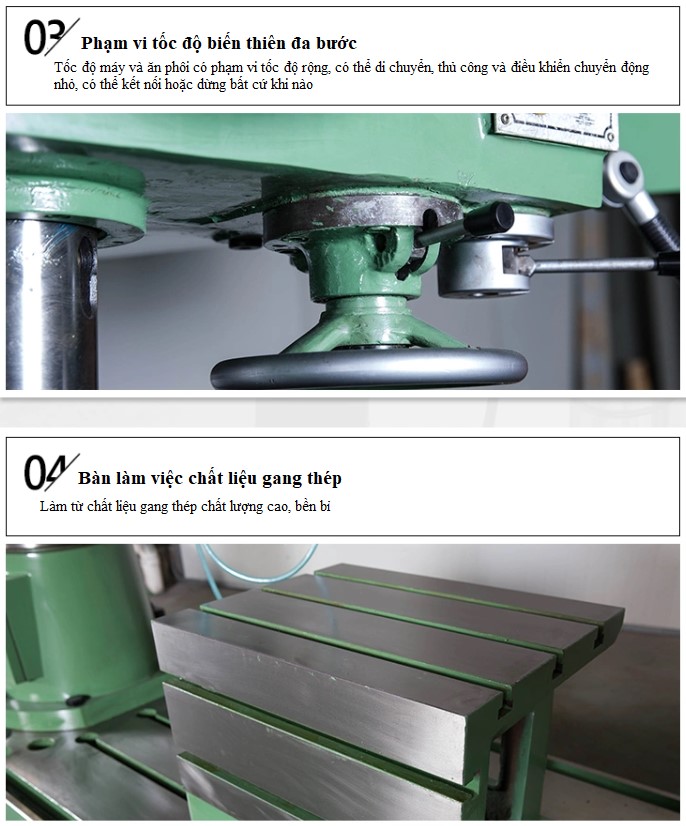 03 Phạm vi tốc độ biến thiên đa bước

Tốc độ máy và ăn phôi có phạm vi tốc độ rộng, có thể di chuyển, thủ công và điều khiển chuyển động nhỏ, có thể kết nối hoặc dừng bất cứ khi nào

04 Bàn làm việc chất liệu gang thép

Làm từ chất liệu gang thép chất lượng cao, bền bỉ