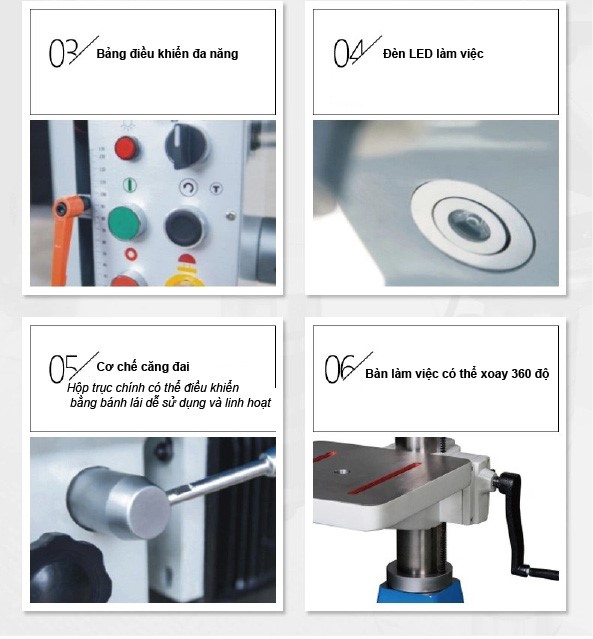 03 Bảng điều khiển đa năng

04 Đèn LED làm việc

05 Cơ chế căng đai
Hộp trục chính có thể điều khiển bằng bánh lái dễ sử dụng và linh hoạt

06 Bàn làm việc có thể xoay 360 độ